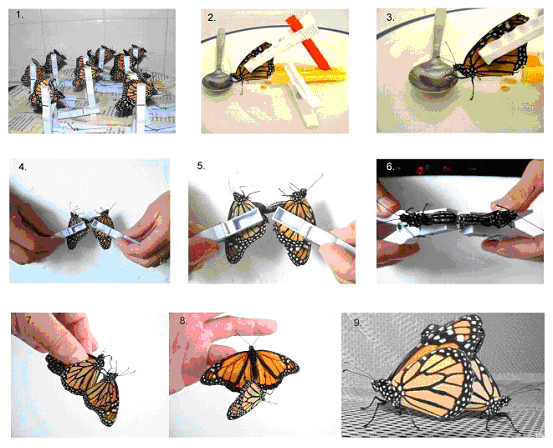 1.

2.

3.

4.

5.

6.

7.

8.

9.